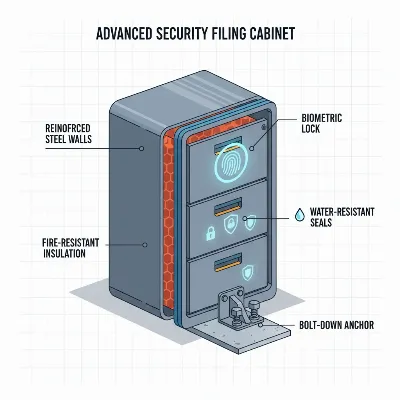 ADVANCED SECURITY FILING CABINET

REINOFRCED STEEL WALLS

BIOMETRIC LOCK

WATER-RESISTANT SEALS

FIRE-RESISTANT INSULATION

BOLT-DOWN ANCHOR