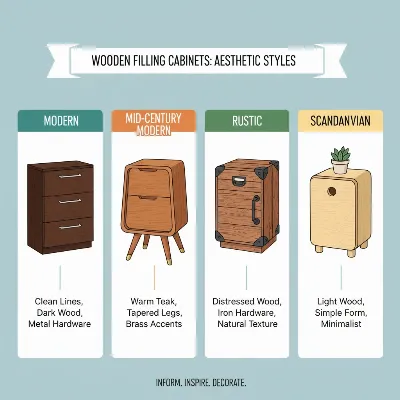 WOODEN FILLING CABINETS: AESTHETIC STYLES

MODERN

Clean Lines, Dark Wood, Metal Hardware

MID-CENTURY MODERN

Warm Teak, Tapered Legs, Brass Accents

RUSTIC

Distressed Wood, Iron Hardware, Natural Texture

SCANDANVIAN

Light Wood, Simple Form, Minimalist

INFORM. INSPIRE. DECORATE.